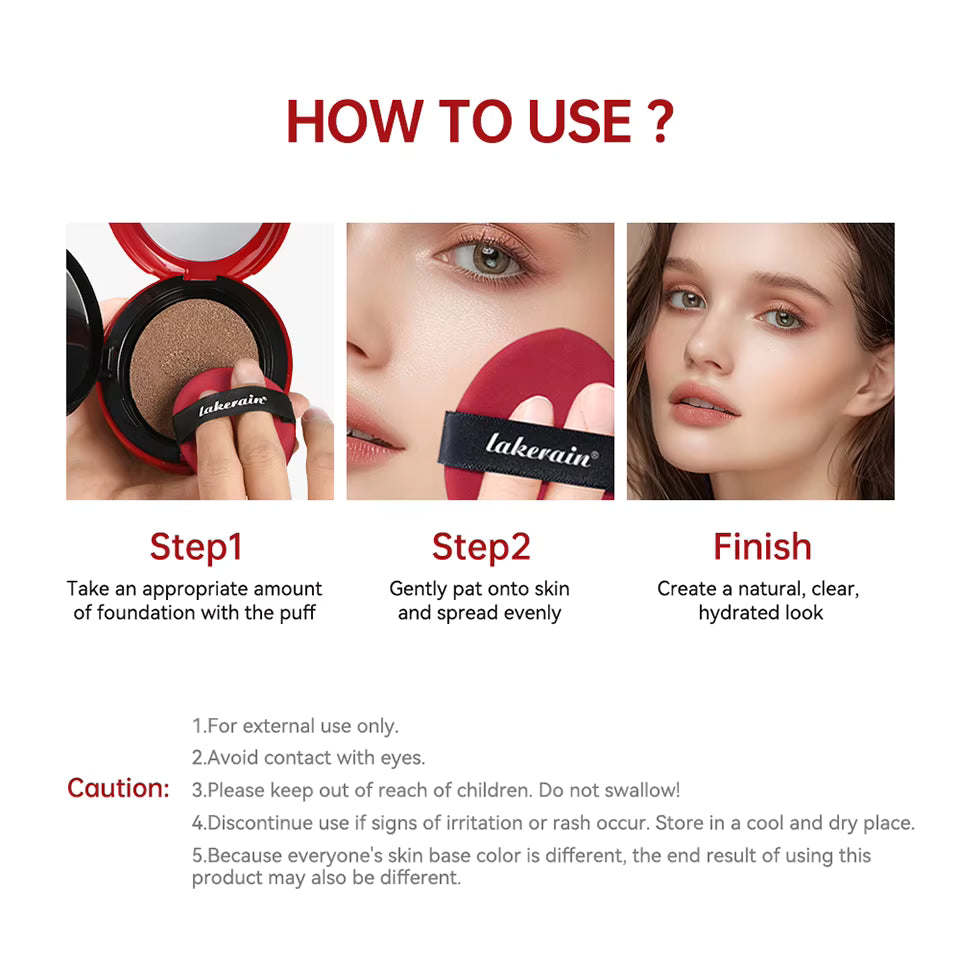 HOW TO USE ?

lakerain

lakerain®

Step1
Take an appropriate amount of foundation with the puff

Step2
Gently pat onto skin and spread evenly

Finish
Create a natural, clear, hydrated look

Caution:
1.For external use only.
2.Avoid contact with eyes.
3.Please keep out of reach of children. Do not swallow!
4.Discontinue use if signs of irritation or rash occur. Store in a cool and dry place.
5.Because everyone's skin base color is different, the end result of using this product may also be different.