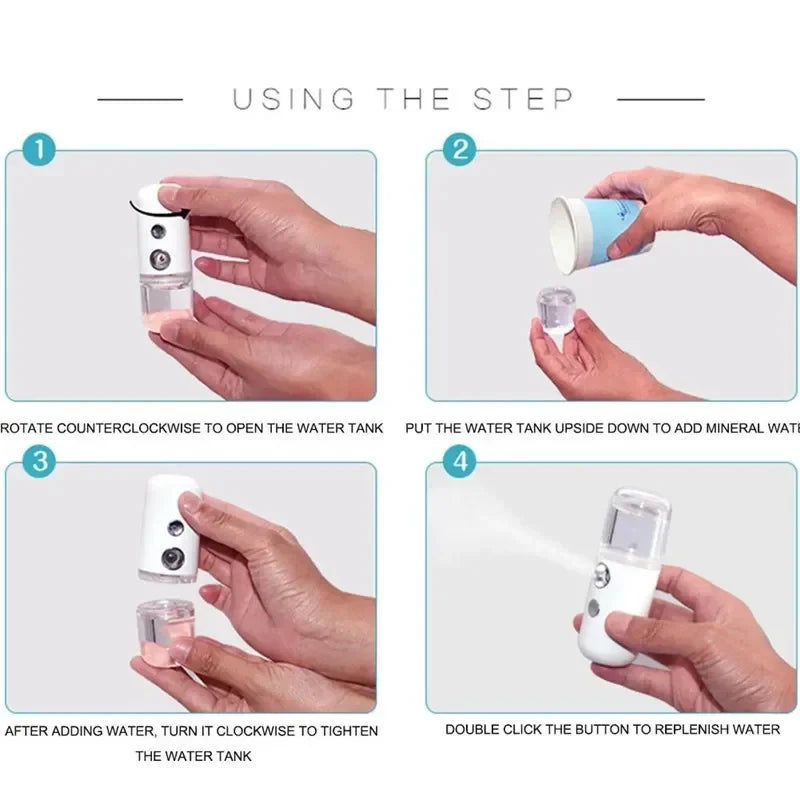 USING THE STEP

1

ROTATE COUNTERCLOCKWISE TO OPEN THE WATER TANK

2

PUT THE WATER TANK UPSIDE DOWN TO ADD MINERAL WATE

3

AFTER ADDING WATER, TURN IT CLOCKWISE TO TIGHTEN THE WATER TANK

4

DOUBLE CLICK THE BUTTON TO REPLENISH WATER