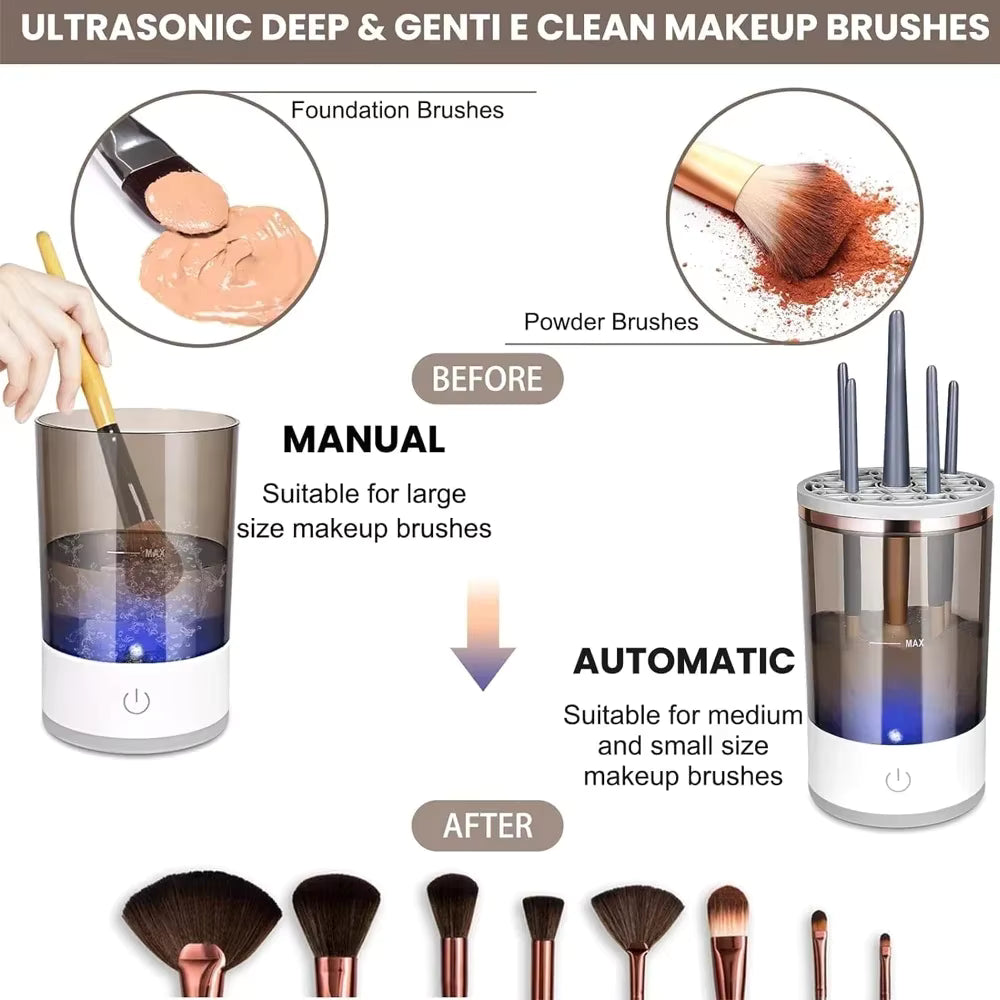 ULTRASONIC DEEP & GENTI E CLEAN MAKEUP BRUSHES

Foundation Brushes

Powder Brushes

BEFORE

MANUAL

Suitable for large size makeup brushes

MAX

AUTOMATIC

Suitable for medium and small size makeup brushes

MAX

AFTER