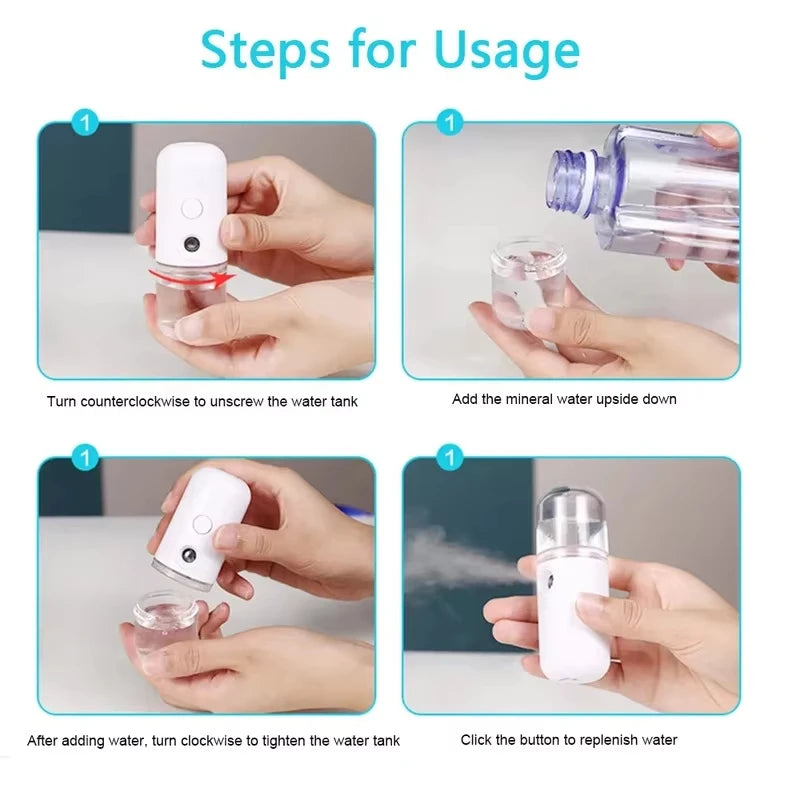 Steps for Usage

1

Turn counterclockwise to unscrew the water tank

1

Add the mineral water upside down

1

After adding water, turn clockwise to tighten the water tank

1

Click the button to replenish water